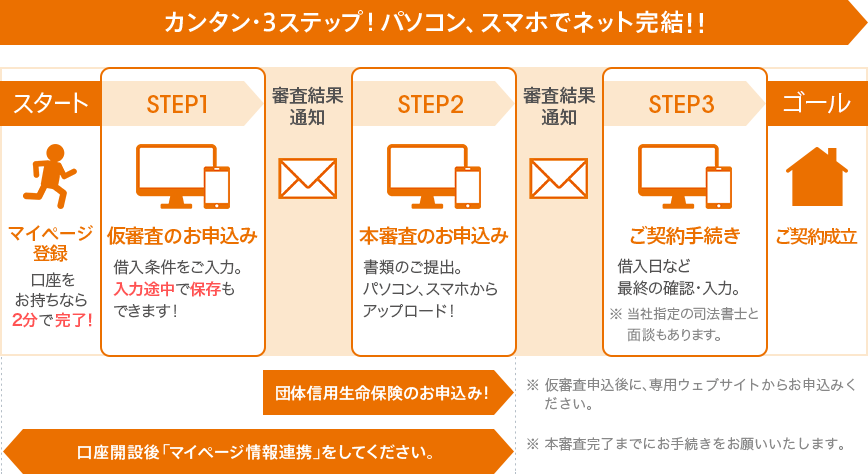 カンタン・3ステップ！パソコン、スマホでネット完結！！

スタート

マイページ登録

口座をお持ちなら2分で完了！

STEP1

仮審査のお申込み

借入条件をご入力。入力途中で保存もできます！

審査結果通知

STEP2

本審査のお申込み

書類のご提出。パソコン、スマホからアップロード！

審査結果通知

STEP3

ご契約手続き

借入日など最終の確認・入力。

※ 当社指定の司法書士と面談もあります。

ゴール

ご契約成立

団体信用生命保険のお申込み！

※ 仮審査申込後に、専用ウェブサイトからお申込みください。

口座開設後「マイページ情報連携」をしてください。

※ 本審査完了までにお手続きをお願いいたします。