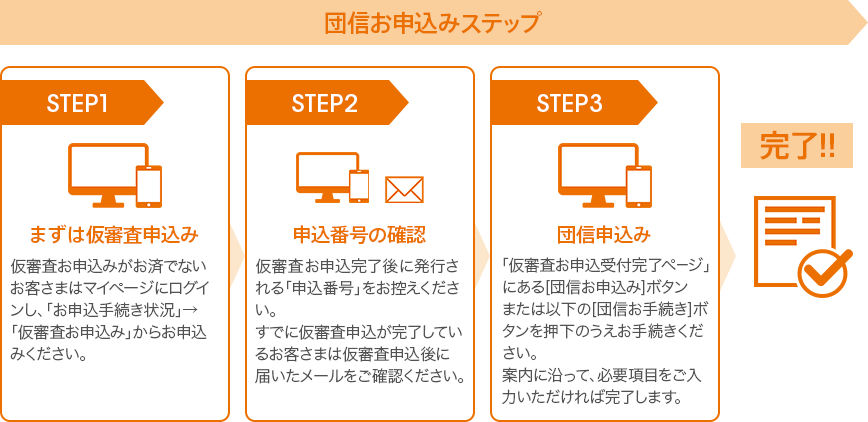 団信お申込みステップ

STEP1

まずは仮審査申込み

仮審査お申込みがお済でないお客さまはマイページにログインし、「お申込手続き状況」→「仮審査お申込み」からお申込みください。

STEP2

申込番号の確認

仮審査お申込完了後に発行される「申込番号」をお控えください。
すでに仮審査申込が完了しているお客さまは仮審査申込後に届いたメールをご確認ください。

STEP3

団信申込み

「仮審査お申込受付完了ページ」にある[団信お申込み]ボタンまたは以下の[団信お手続き]ボタンを押下のうえお手続きください。
案内に沿って、必要項目をご入力いただければ完了します。

完了!!