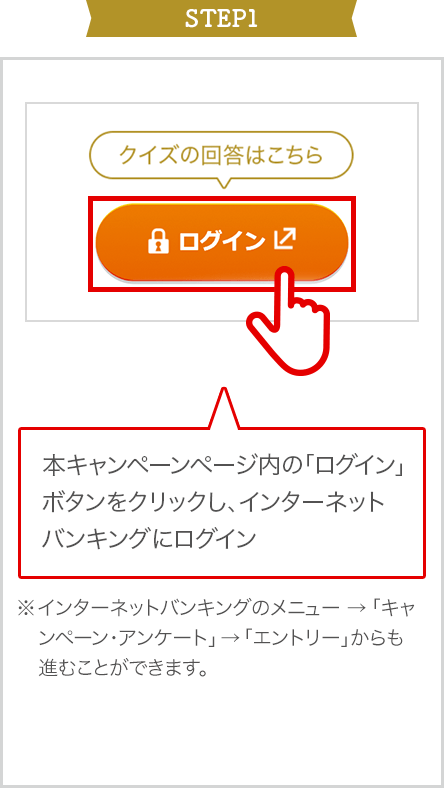 STEP1

クイズの回答はこちら

ログイン

本キャンペーンページ内の「ログイン」ボタンをクリックし、インターネットバンキングにログイン

※インターネットバンキングのメニュー →「キャンペーン・アンケート」→「エントリー」からも進むことができます。